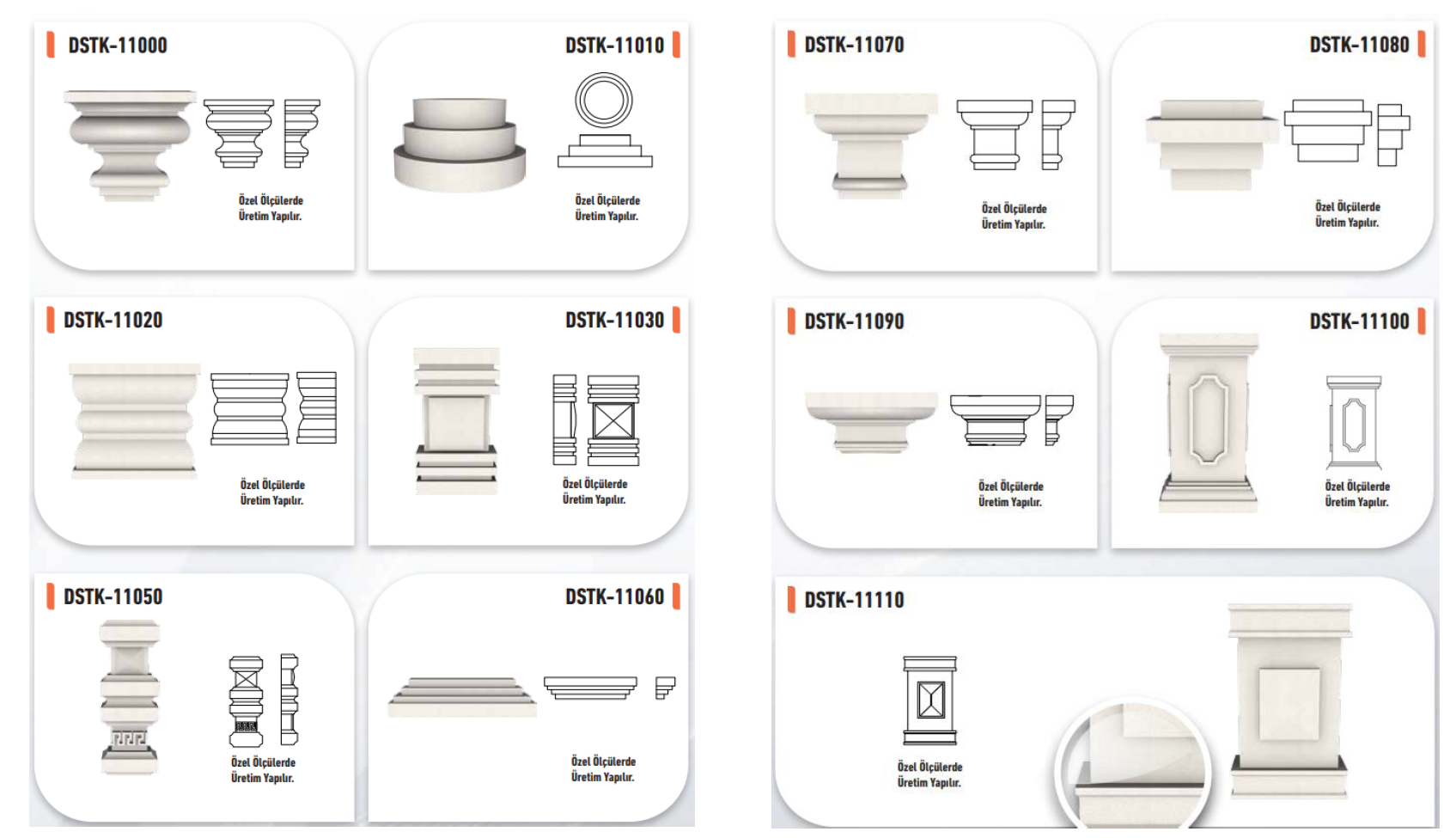 DSTK-11000

Özel Ölçülerde Üretim Yapılır.

DSTK-11010

Özel Ölçülerde Üretim Yapılır.

DSTK-11020

Özel Ölçülerde Üretim Yapılır.

DSTK-11030

Özel Ölçülerde Üretim Yapılır.

DSTK-11050

Özel Ölçülerde Üretim Yapılır.

DSTK-11060

Özel Ölçülerde Üretim Yapılır.

DSTK-11070

Özel Ölçülerde Üretim Yapılır.

DSTK-11080

Özel Ölçülerde Üretim Yapılır.

DSTK-11090

Özel Ölçülerde Üretim Yapılır.

DSTK-11100

Özel Ölçülerde Üretim Yapılır.

DSTK-11110

Özel Ölçülerde Üretim Yapılır.